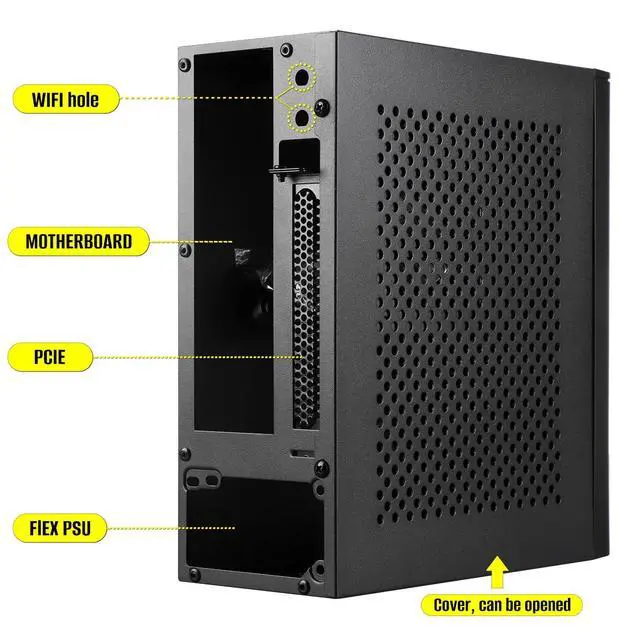 WIFI hole

MOTHERBOARD

PCIE

FIEX PSU

Cover, can be opened