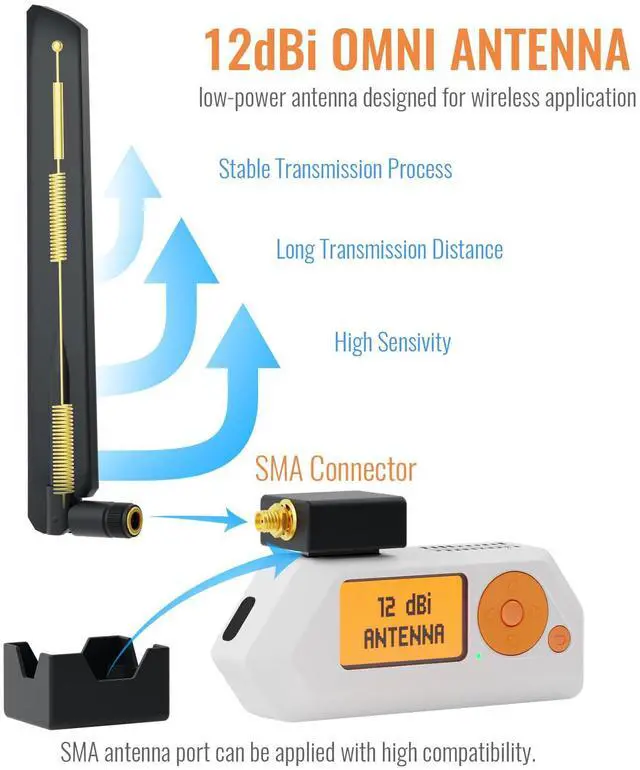 12dBi OMNI ANTENNA

low-power antenna designed for wireless application

Stable Transmission Process

Long Transmission Distance

High Sensivity

SMA Connector

12 dBi
ANTENNA

SMA antenna port can be applied with high compatibility.