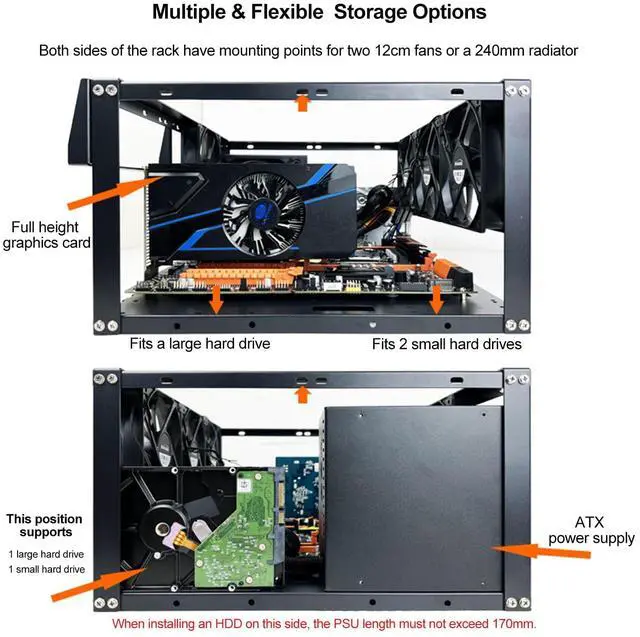 Multiple & Flexible Storage Options

Both sides of the rack have mounting points for two 12cm fans or a 240mm radiator

Full height graphics card

Fits a large hard drive

Fits 2 small hard drives

This position supports

1 large hard drive
1 small hard drive

ATX power supply

When installing an HDD on this side, the PSU length must not exceed 170mm.