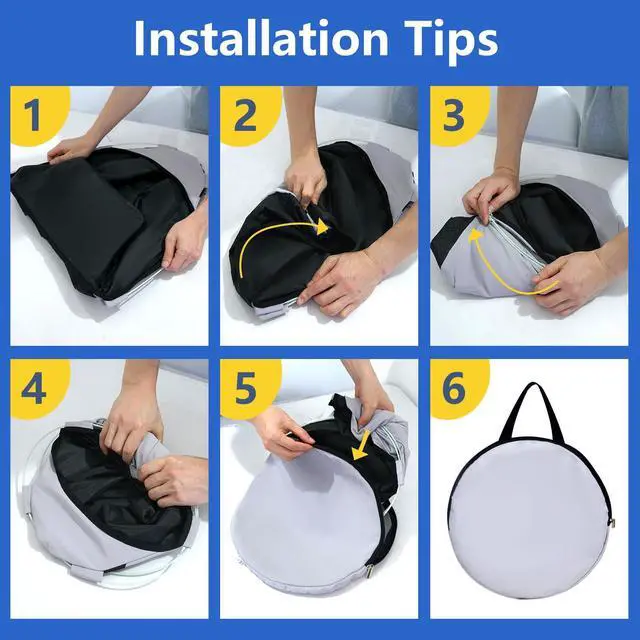 Installation Tips

1

2

3

4

5

6