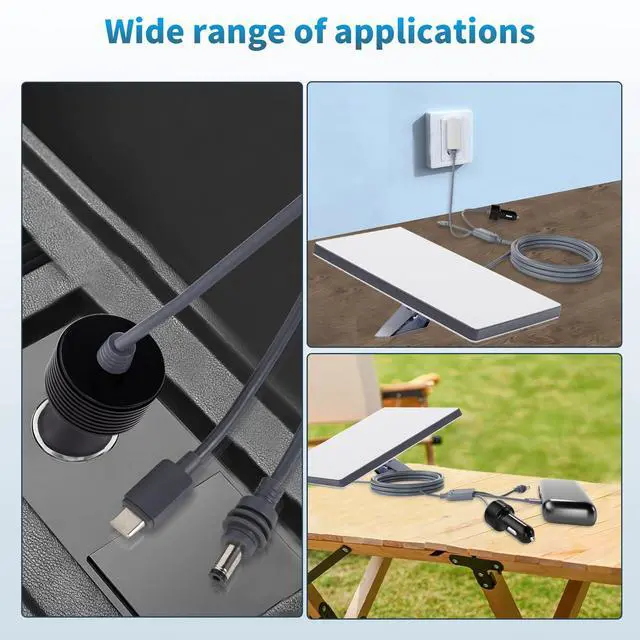 Wide range of applications