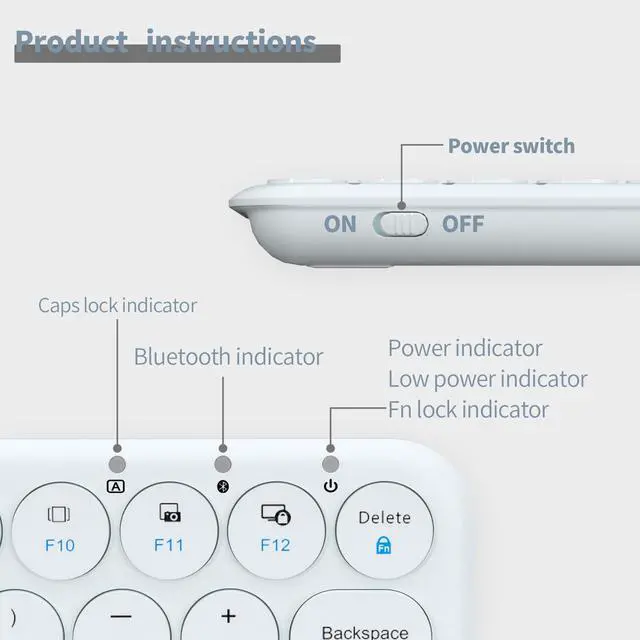 Product instructions

Power switch

ON OFF

Caps lock indicator

Bluetooth indicator

Power indicator
Low power indicator
Fn lock indicator

A

F10

F11

F12

Delete
Fn

)

—

+

Backspace