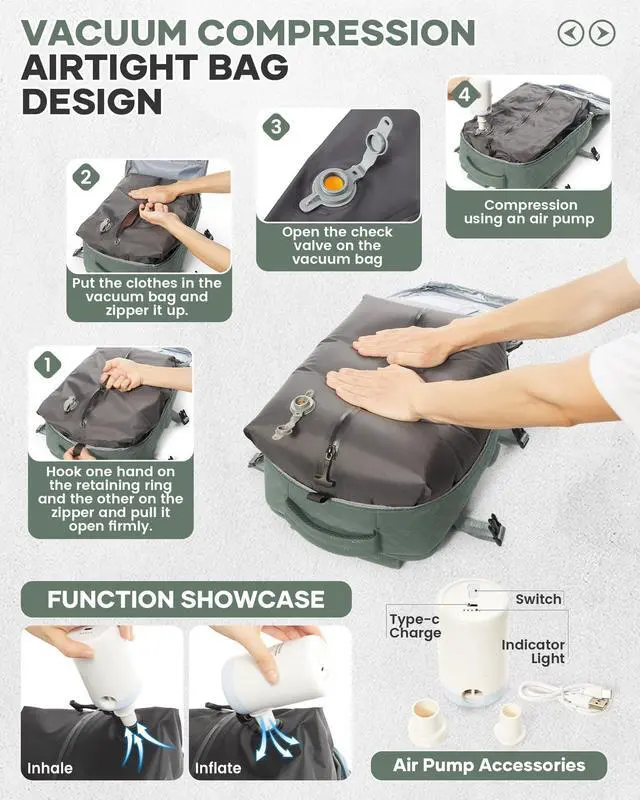 VACUUM COMPRESSION AIRTIGHT BAG DESIGN

2
Put the clothes in the vacuum bag and zipper it up.

3
Open the check valve on the vacuum bag

4
Compression using an air pump

1
Hook one hand on the retaining ring and the other on the zipper and pull it open firmly.

FUNCTION SHOWCASE

Inhale

Inflate

Type-c Charge

Switch

Indicator Light

Air Pump Accessories