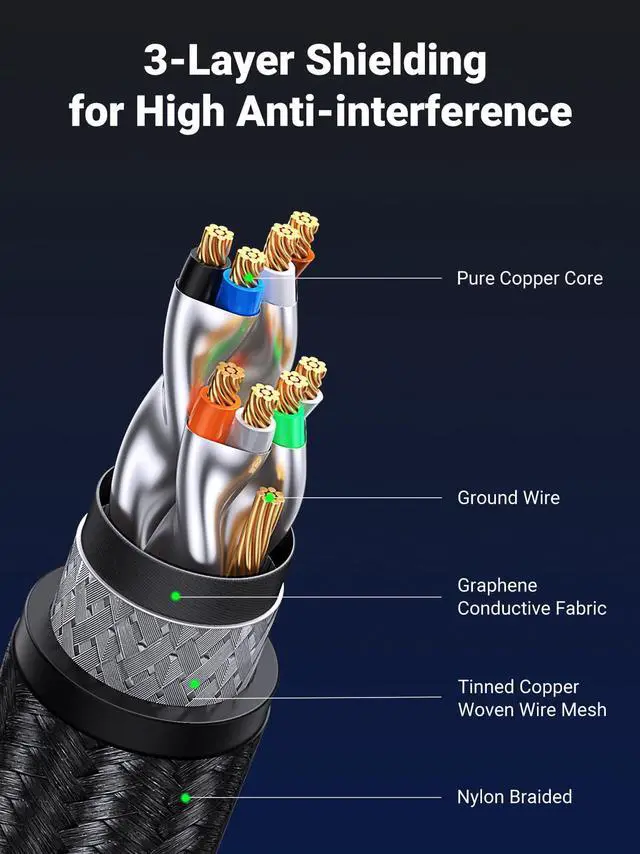 3-Layer Shielding for High Anti-interference

Pure Copper Core

Ground Wire

Graphene Conductive Fabric

Tinned Copper Woven Wire Mesh

Nylon Braided