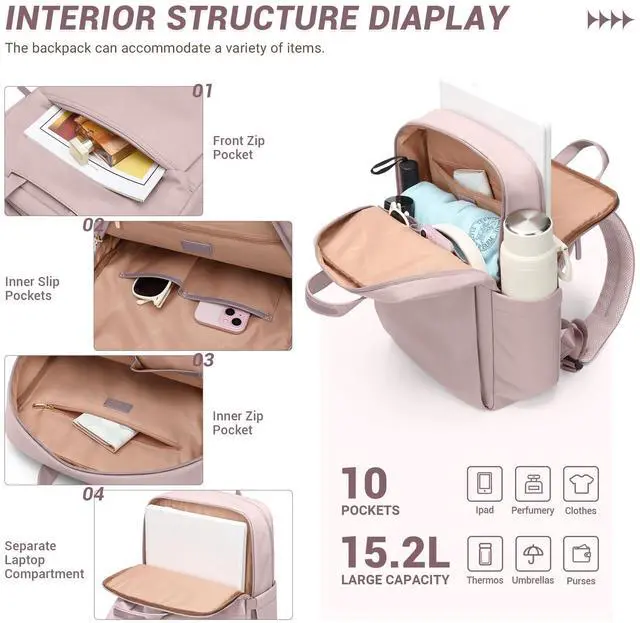 INTERIOR STRUCTURE DIAPLAY

The backpack can accommodate a variety of items.

01
Front Zip Pocket

02
Inner Slip Pockets

03
Inner Zip Pocket

04
Separate Laptop Compartment

10
POCKETS

15.2L
LARGE CAPACITY

Ipad
Perfumery
Clothes
Thermos
Umbrellas
Purses