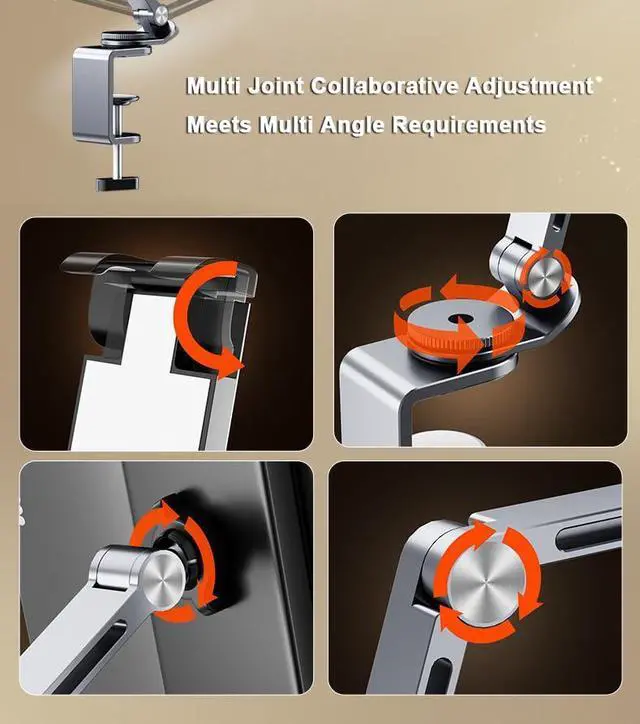 Multi Joint Collaborative Adjustment
Meets Multi Angle Requirements