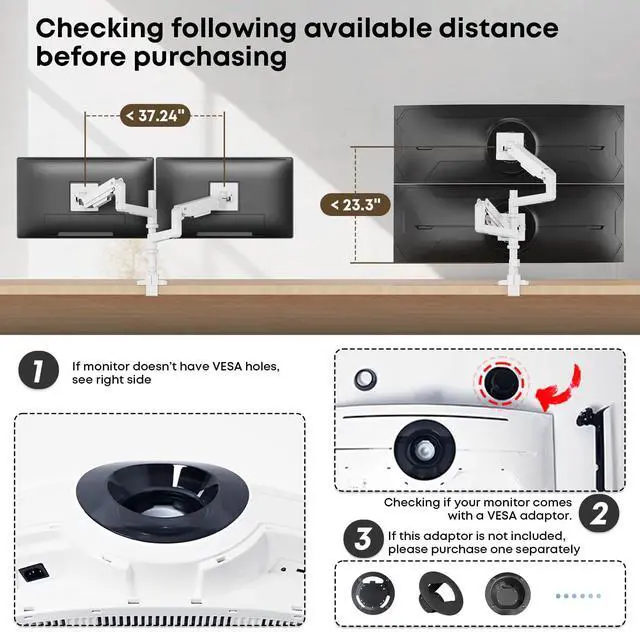 Checking following available distance before purchasing

< 37.24"

< 23.3"

1 If monitor doesn't have VESA holes, see right side

Checking if your monitor comes with a VESA adaptor. 2

3 If this adaptor is not included, please purchase one separately