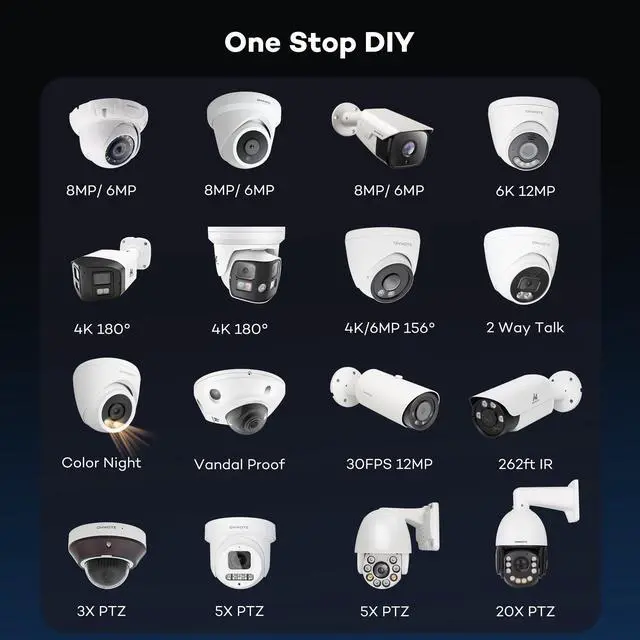 One Stop DIY

8MP/ 6MP

8MP/ 6MP

8MP/ 6MP

6K 12MP

4K 180°

4K 180°

4K/6MP 156°

2 Way Talk

Color Night

Vandal Proof

30FPS 12MP

262ft IR

3X PTZ

5X PTZ

5X PTZ

20X PTZ