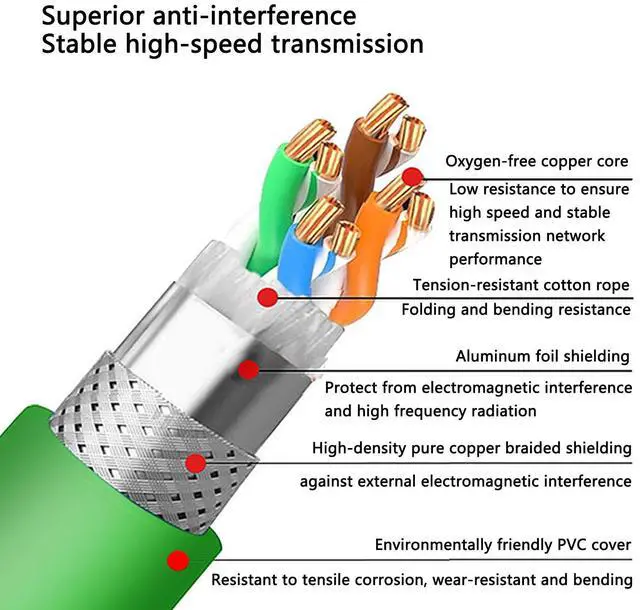 Superior anti-interference
Stable high-speed transmission

Oxygen-free copper core
Low resistance to ensure high speed and stable transmission network performance

Tension-resistant cotton rope
Folding and bending resistance

Aluminum foil shielding
Protect from electromagnetic interference and high frequency radiation

High-density pure copper braided shielding
against external electromagnetic interference

Environmentally friendly PVC cover
Resistant to tensile corrosion, wear-resistant and bending