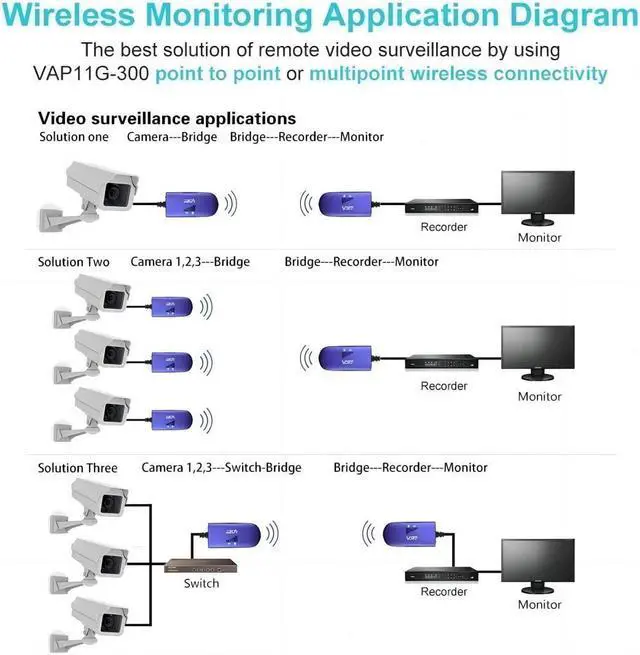 Wireless Monitoring Application Diagram

The best solution of remote video surveillance by using VAP11G-300 point to point or multipoint wireless connectivity

Video surveillance applications

Solution one Camera---Bridge Bridge---Recorder---Monitor

Recorder

Monitor

Solution Two Camera 1,2,3---Bridge Bridge---Recorder---Monitor

Recorder

Monitor

Solution Three Camera 1,2,3---Switch-Bridge Bridge---Recorder---Monitor

Switch

Recorder

Monitor