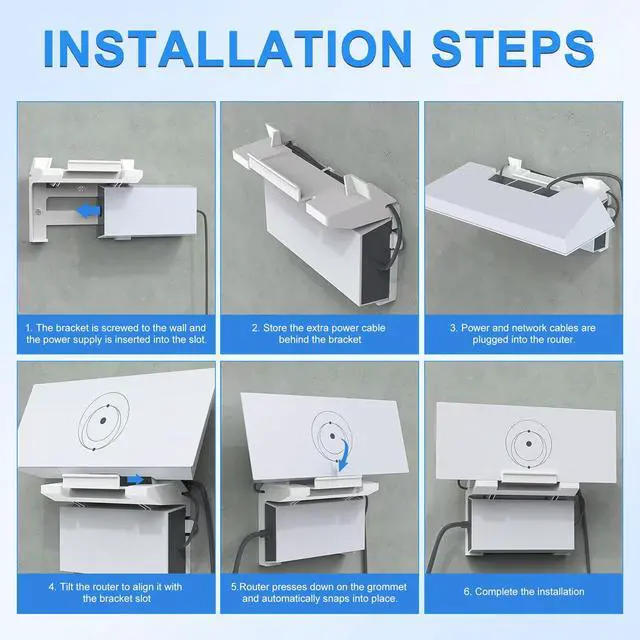 INSTALLATION STEPS

1. The bracket is screwed to the wall and the power supply is inserted into the slot.

2. Store the extra power cable behind the bracket

3. Power and network cables are plugged into the router.

4. Tilt the router to align it with the bracket slot

5.Router presses down on the grommet and automatically snaps into place.

6. Complete the installation