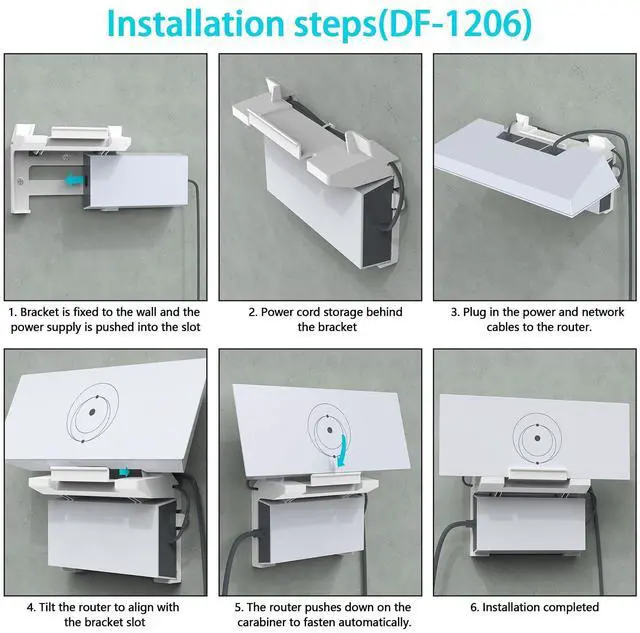 Installation steps(DF-1206)

1. Bracket is fixed to the wall and the power supply is pushed into the slot

2. Power cord storage behind the bracket

3. Plug in the power and network cables to the router.

4. Tilt the router to align with the bracket slot

5. The router pushes down on the carabiner to fasten automatically.

6. Installation completed