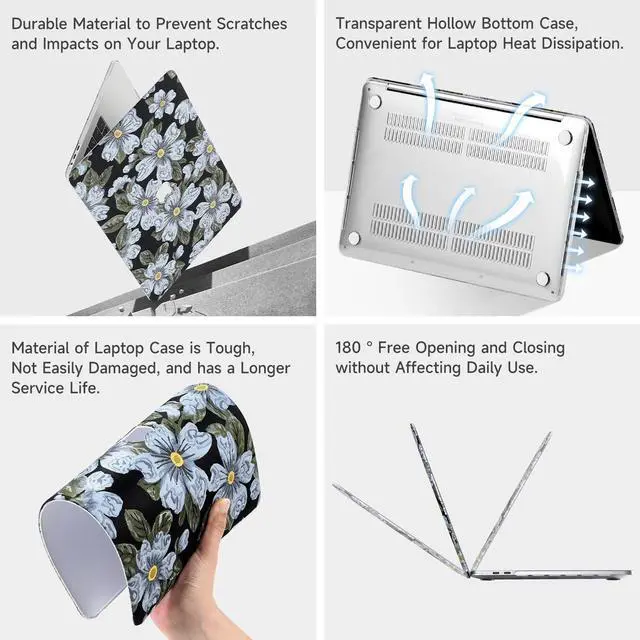 Durable Material to Prevent Scratches and Impacts on Your Laptop.

Transparent Hollow Bottom Case, Convenient for Laptop Heat Dissipation.

Material of Laptop Case is Tough, Not Easily Damaged, and has a Longer Service Life.

180 ° Free Opening and Closing without Affecting Daily Use.