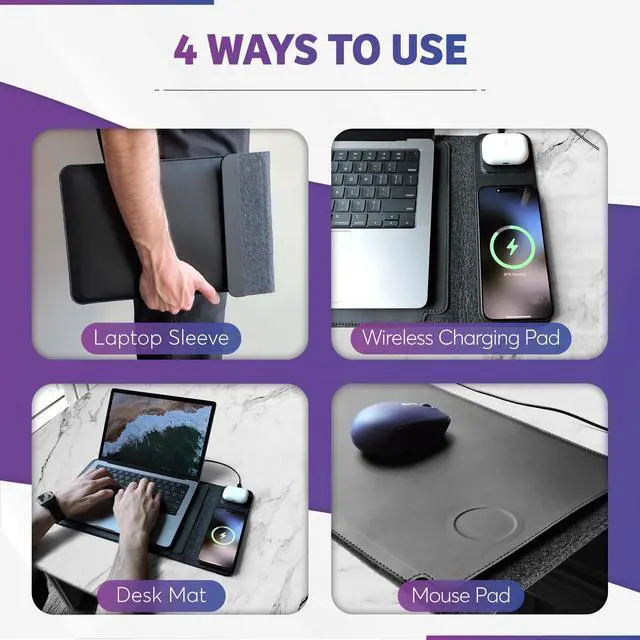 4 WAYS TO USE

Laptop Sleeve

Wireless Charging Pad

Desk Mat

Mouse Pad