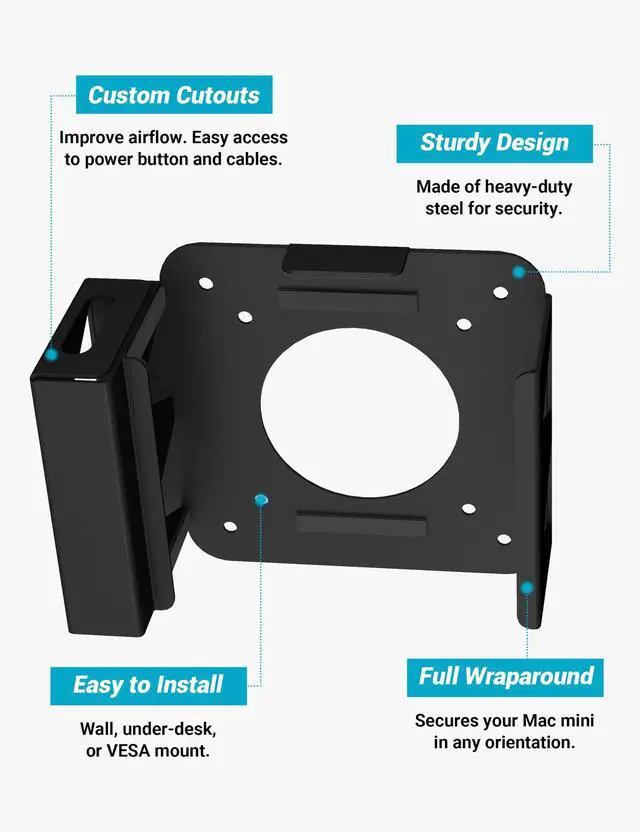 Custom Cutouts

Improve airflow. Easy access to power button and cables.

Sturdy Design

Made of heavy-duty steel for security.

Easy to Install

Wall, under-desk, or VESA mount.

Full Wraparound

Secures your Mac mini in any orientation.