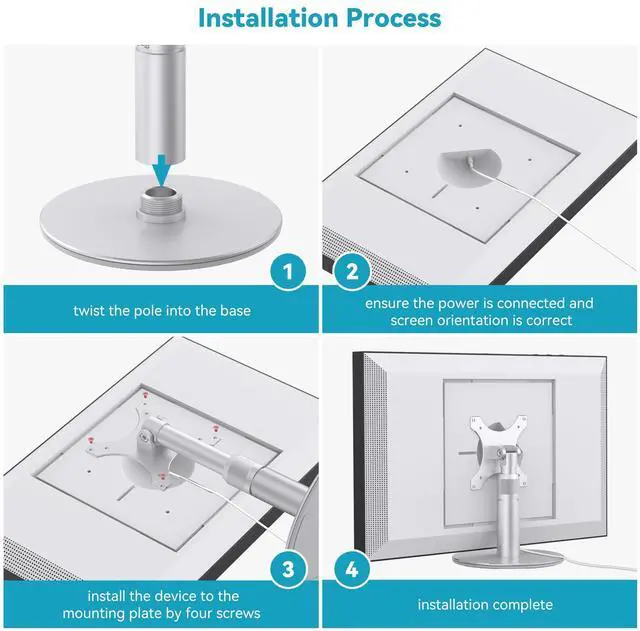 Installation Process

1

twist the pole into the base

2

ensure the power is connected and screen orientation is correct

3

install the device to the mounting plate by four screws

4

installation complete