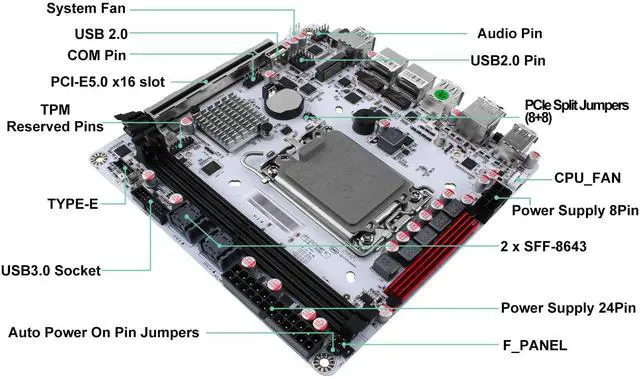 System Fan
USB 2.0
COM Pin
PCI-E5.0 x16 slot
TPM
Reserved Pins
TYPE-E
USB3.0 Socket
Auto Power On Pin Jumpers
Audio Pin
USB2.0 Pin
PCIe Split Jumpers (8+8)
CPU_FAN
Power Supply 8Pin
2 x SFF-8643
Power Supply 24Pin
F_PANEL