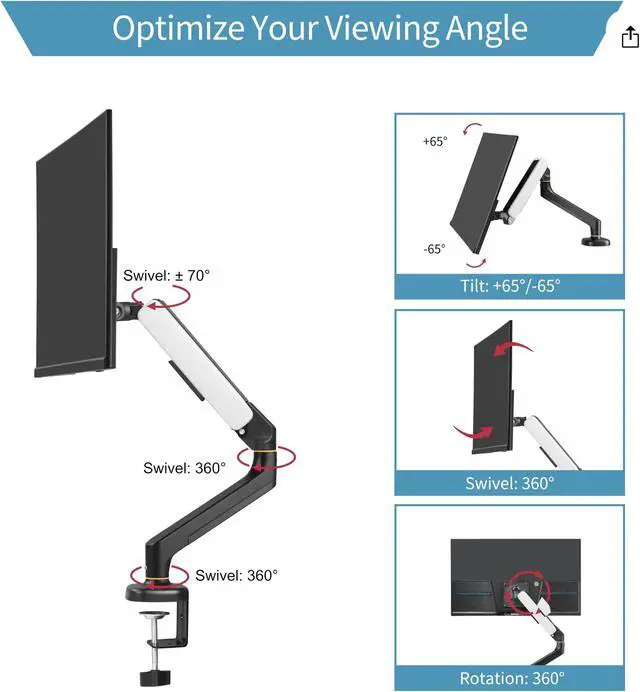 Optimize Your Viewing Angle

Swivel: ± 70°

Swivel: 360°

Swivel: 360°

+65°

-65°

Tilt: +65°/-65°

Swivel: 360°

Rotation: 360°