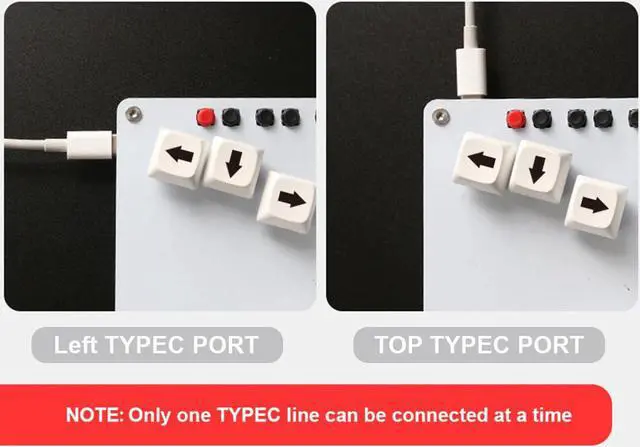 Left TYPEC PORT

TOP TYPEC PORT

NOTE: Only one TYPEC line can be connected at a time