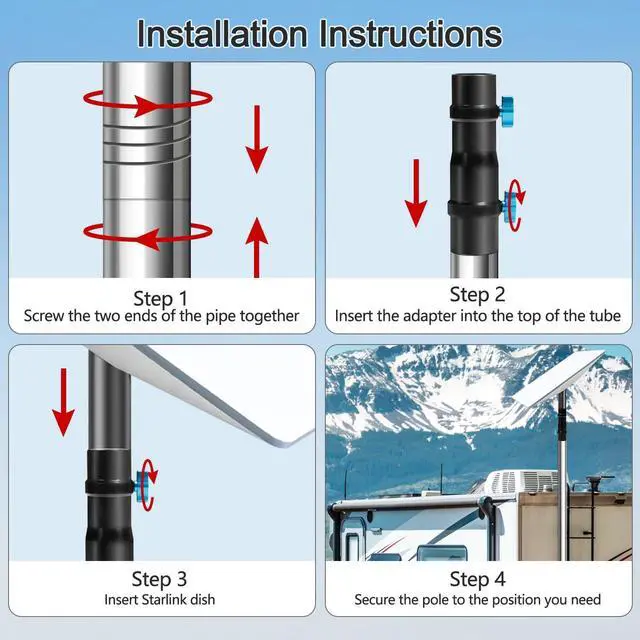 Installation Instructions

Step 1
Screw the two ends of the pipe together

Step 2
Insert the adapter into the top of the tube

Step 3
Insert Starlink dish

Step 4
Secure the pole to the position you need