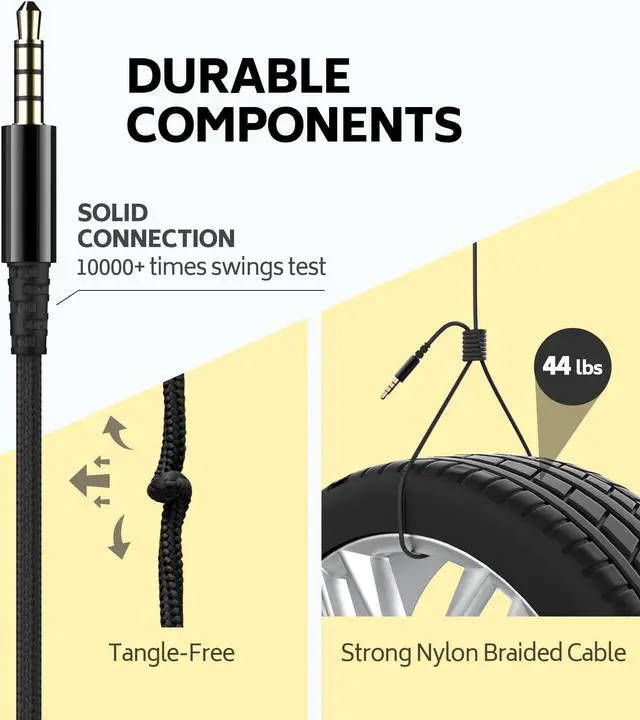 DURABLE COMPONENTS

SOLID CONNECTION
10000+ times swings test

44 lbs

Tangle-Free

Strong Nylon Braided Cable