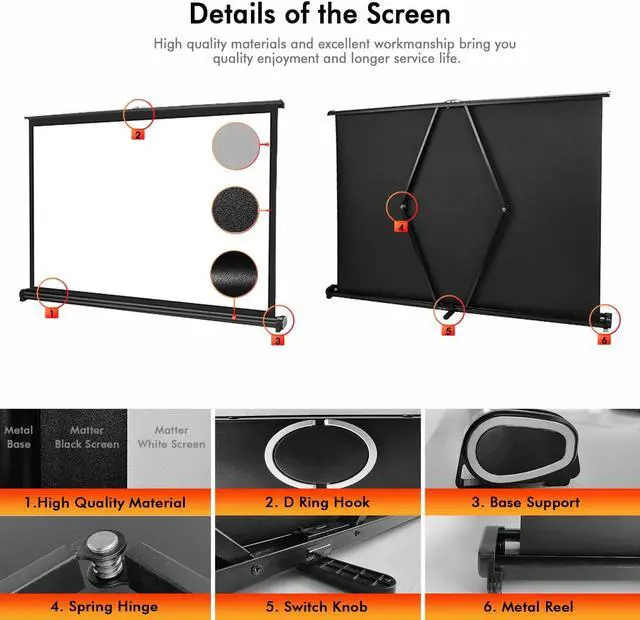 Details of the Screen

High quality materials and excellent workmanship bring you quality enjoyment and longer service life.

2

1

3

4

5

6

Metal Base

Matter Black Screen

Matter White Screen

1.High Quality Material

2. D Ring Hook

3. Base Support

4. Spring Hinge

5. Switch Knob

6. Metal Reel