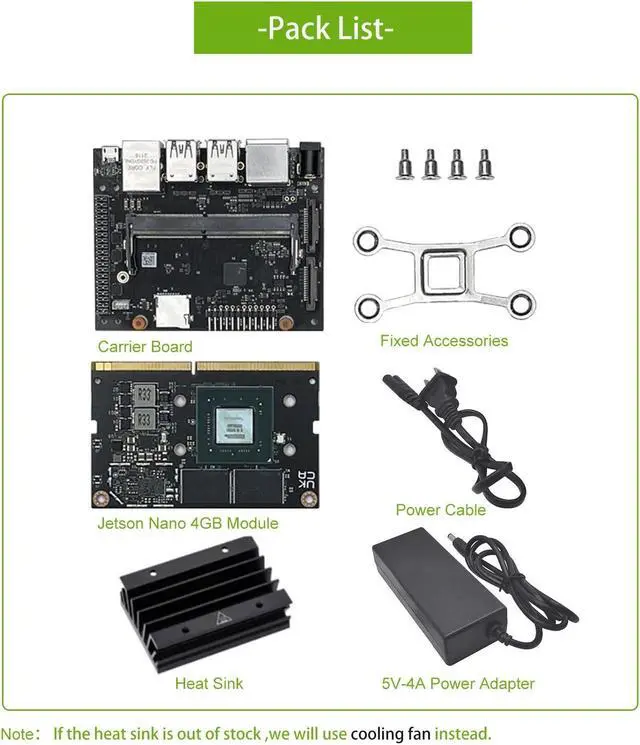 -Pack List-

Carrier Board

Fixed Accessories

Jetson Nano 4GB Module

Power Cable

Heat Sink

5V-4A Power Adapter

Note: If the heat sink is out of stock ,we will use cooling fan instead.