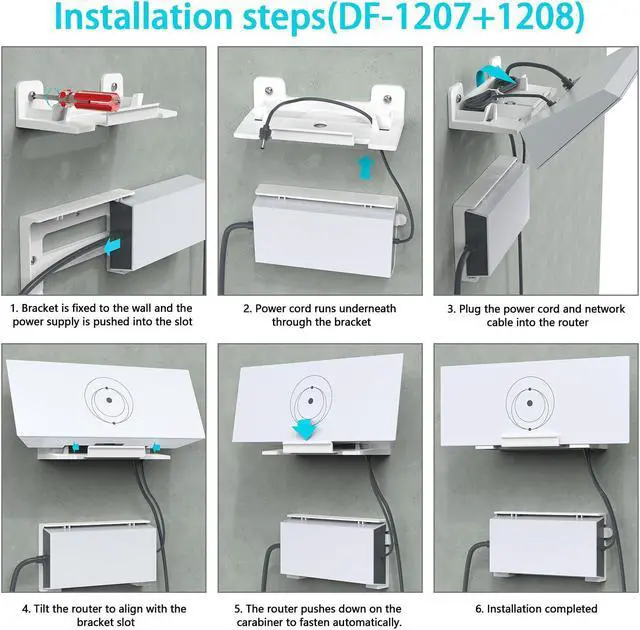 Installation steps(DF-1207+1208)

1. Bracket is fixed to the wall and the power supply is pushed into the slot

2. Power cord runs underneath through the bracket

3. Plug the power cord and network cable into the router

4. Tilt the router to align with the bracket slot

5. The router pushes down on the carabiner to fasten automatically.

6. Installation completed