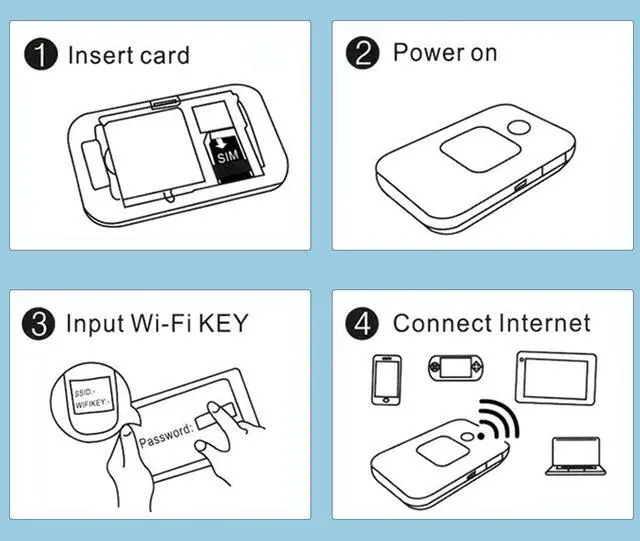 1 Insert card

SIM

2 Power on

3 Input Wi-Fi KEY

SSID:-
WIFIKEY:-

Password:

4 Connect Internet