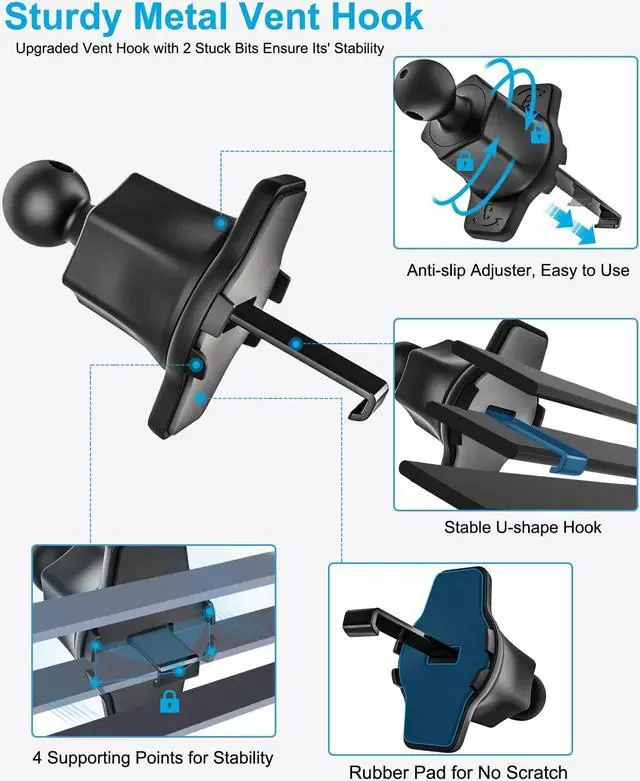 Sturdy Metal Vent Hook

Upgraded Vent Hook with 2 Stuck Bits Ensure Its' Stability

Anti-slip Adjuster, Easy to Use

Stable U-shape Hook

4 Supporting Points for Stability

Rubber Pad for No Scratch