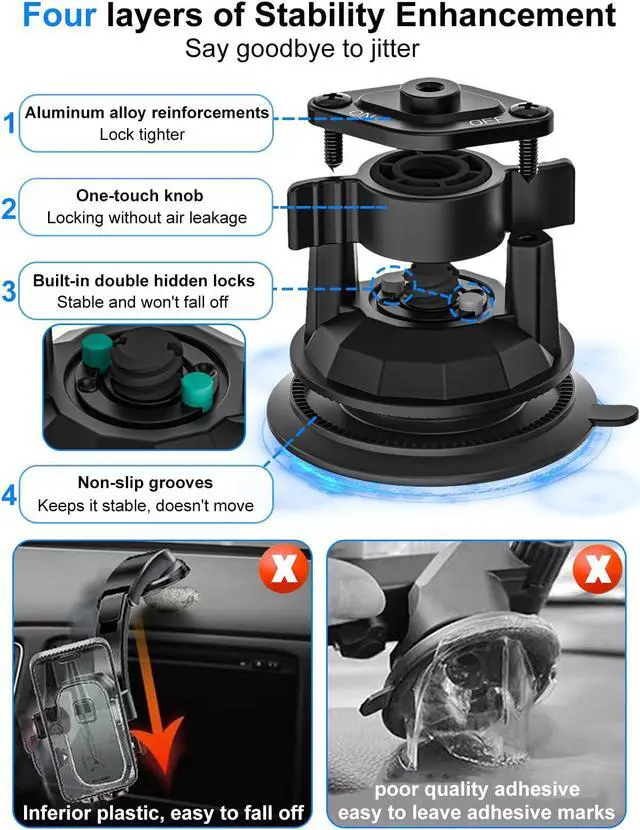 Four layers of Stability Enhancement
Say goodbye to jitter

1 Aluminum alloy reinforcements
Lock tighter

ON OFF

2 One-touch knob
Locking without air leakage

3 Built-in double hidden locks
Stable and won't fall off

4 Non-slip grooves
Keeps it stable, doesn't move

X
Inferior plastic, easy to fall off

X
poor quality adhesive
easy to leave adhesive marks