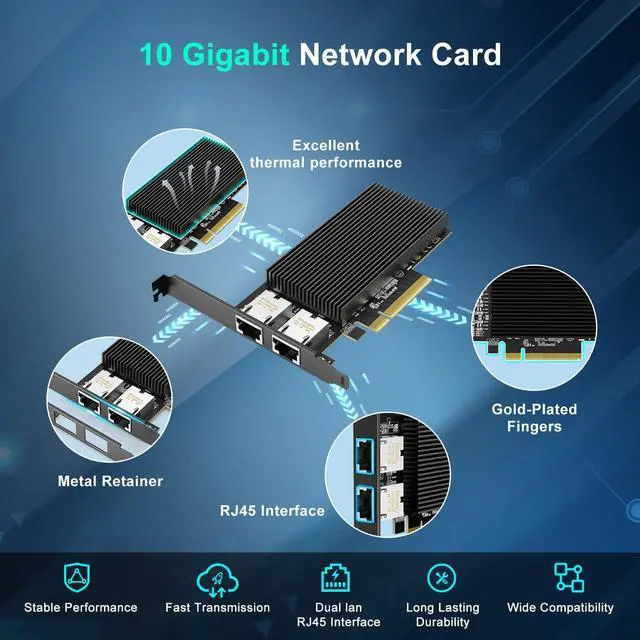 10 Gigabit Network Card

Excellent thermal performance

Gold-Plated Fingers

Metal Retainer

RJ45 Interface

Stable Performance

Fast Transmission

Dual lan RJ45 Interface

Long Lasting Durability

Wide Compatibility