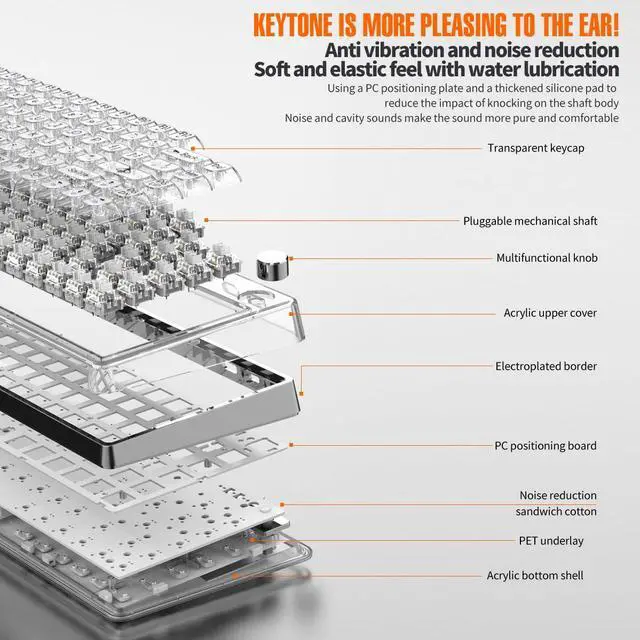 KEYTONE IS MORE PLEASING TO THE EAR!
Anti vibration and noise reduction
Soft and elastic feel with water lubrication

Using a PC positioning plate and a thickened silicone pad to reduce the impact of knocking on the shaft body
Noise and cavity sounds make the sound more pure and comfortable

Transparent keycap

Pluggable mechanical shaft

Multifunctional knob

Acrylic upper cover

Electroplated border

PC positioning board

Noise reduction sandwich cotton

PET underlay

Acrylic bottom shell