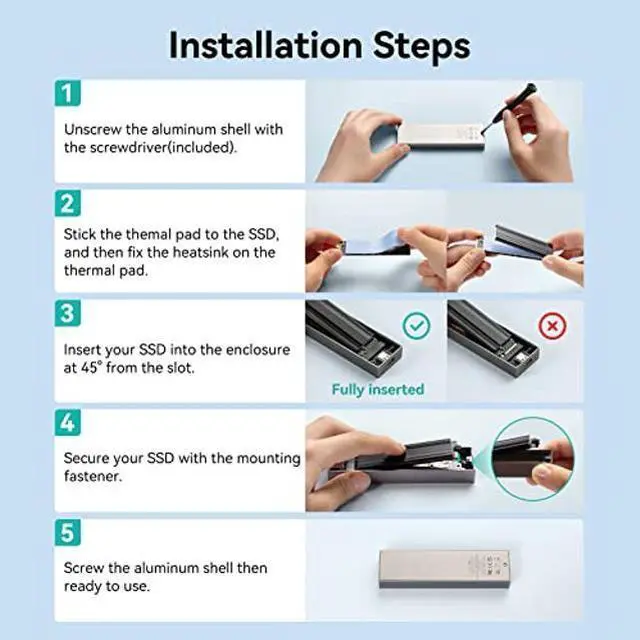 Installation Steps

1

Unscrew the aluminum shell with the screwdriver(included).

2

Stick the themal pad to the SSD, and then fix the heatsink on the thermal pad.

3

Insert your SSD into the enclosure at 45° from the slot.

Fully inserted

4

Secure your SSD with the mounting fastener.

5

Screw the aluminum shell then ready to use.