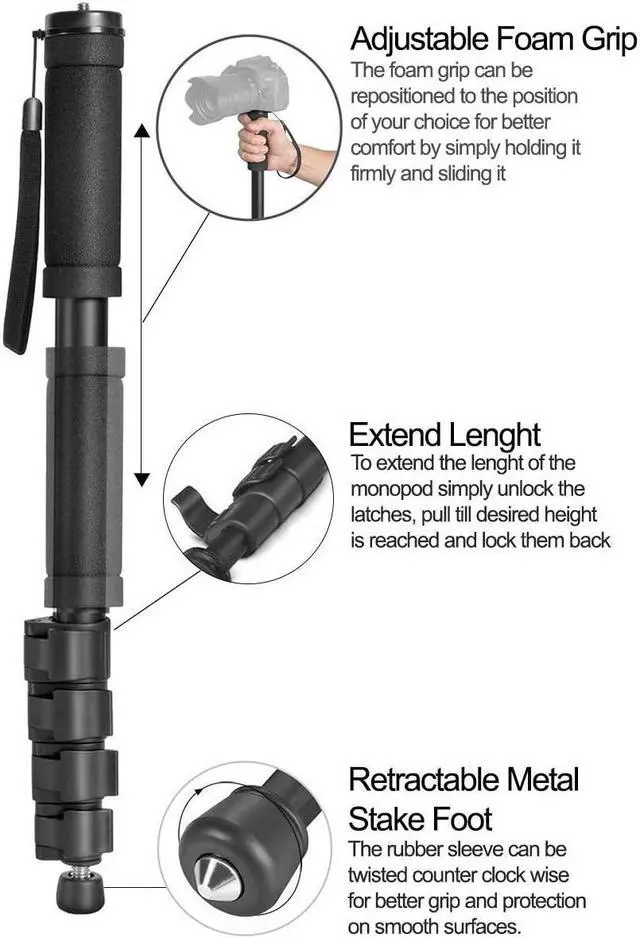 Adjustable Foam Grip
The foam grip can be repositioned to the position of your choice for better comfort by simply holding it firmly and sliding it

Extend Lenght
To extend the lenght of the monopod simply unlock the latches, pull till desired height is reached and lock them back

Retractable Metal Stake Foot
The rubber sleeve can be twisted counter clock wise for better grip and protection on smooth surfaces.