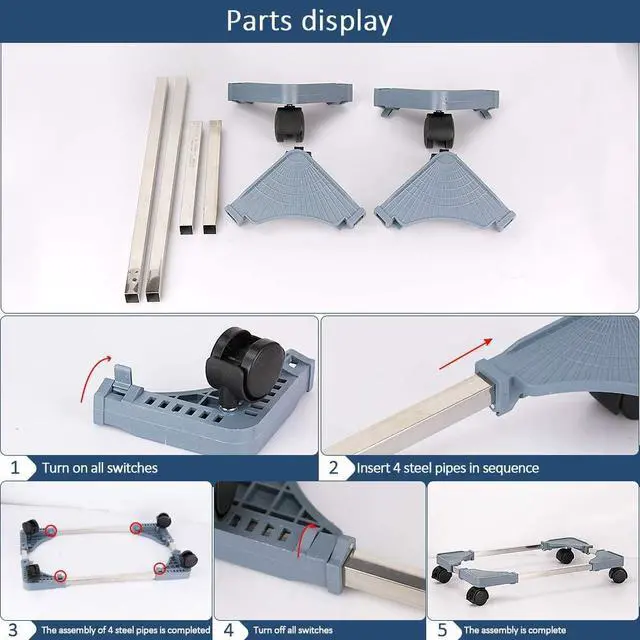 Parts display

1 Turn on all switches

2 Insert 4 steel pipes in sequence

3 The assembly of 4 steel pipes is completed

4 Turn off all switches

5 The assembly is complete