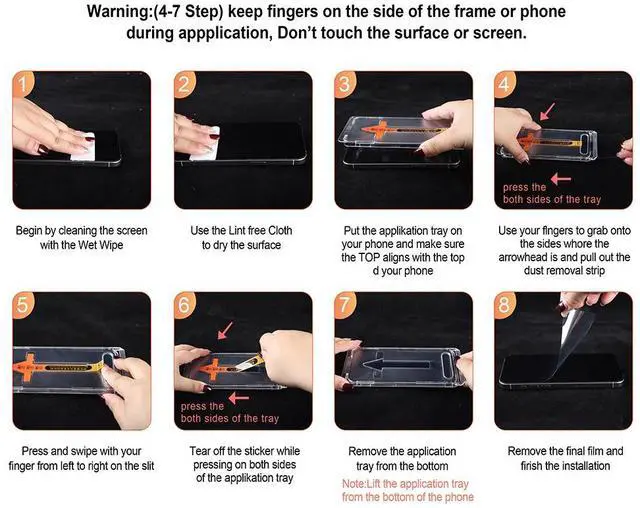 Warning:(4-7 Step) keep fingers on the side of the frame or phone during appplication, Don't touch the surface or screen.

1

Begin by cleaning the screen with the Wet Wipe

2

Use the Lint free Cloth to dry the surface

3

Put the applikation tray on your phone and make sure the TOP aligns with the top d your phone

4

press the both sides of the tray

Use your fingers to grab onto the sides whore the arrowhead is and pull out the dust removal strip

5

Press and swipe with your finger from left to right on the slit

6

press the both sides of the tray

Tear off the sticker while pressing on both sides of the applikation tray

7

Remove the application tray from the bottom

Note:Lift the application tray from the bottom of the phone

8

Remove the final film and firish the installation