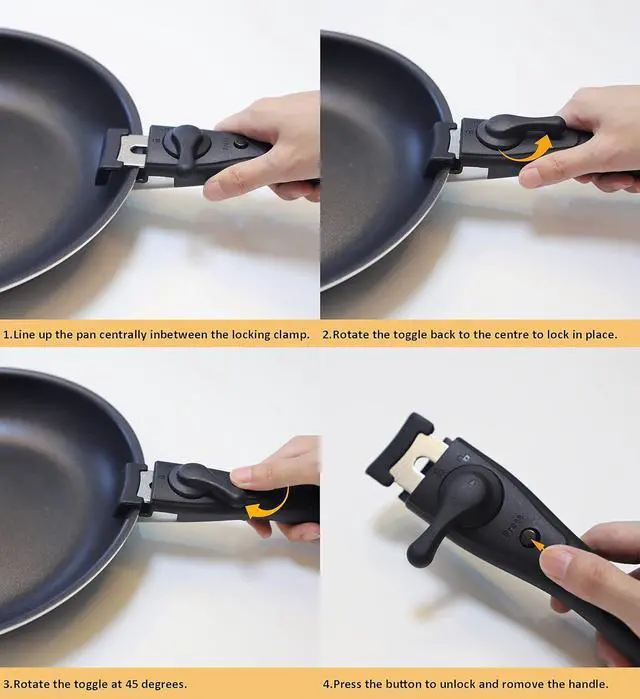 1.Line up the pan centrally inbetween the locking clamp.

2.Rotate the toggle back to the centre to lock in place.

3.Rotate the toggle at 45 degrees.

4.Press the button to unlock and romove the handle.