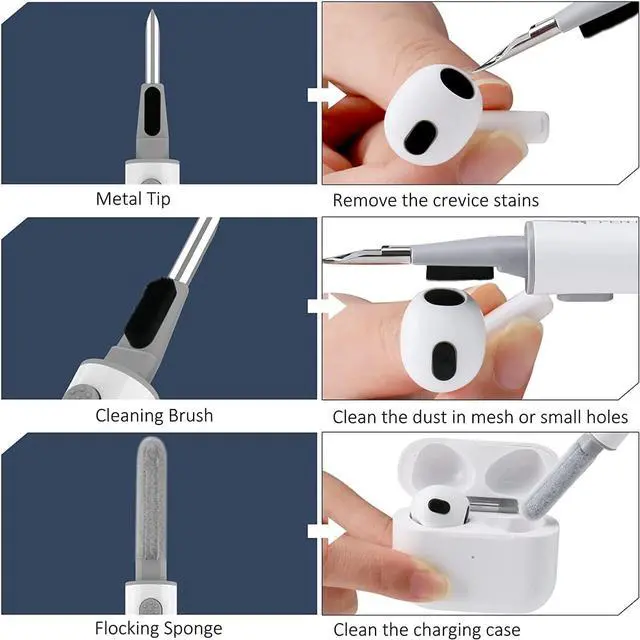 Metal Tip

Remove the crevice stains

Cleaning Brush

Clean the dust in mesh or small holes

Flocking Sponge

Clean the charging case