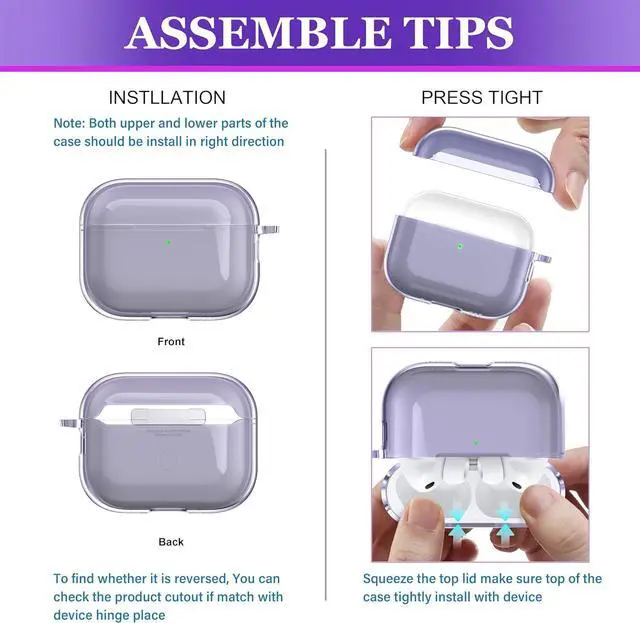 ASSEMBLE TIPS

INSTLLATION

Note: Both upper and lower parts of the case should be install in right direction

Front

Back

To find whether it is reversed, You can check the product cutout if match with device hinge place

PRESS TIGHT

Squeeze the top lid make sure top of the case tightly install with device