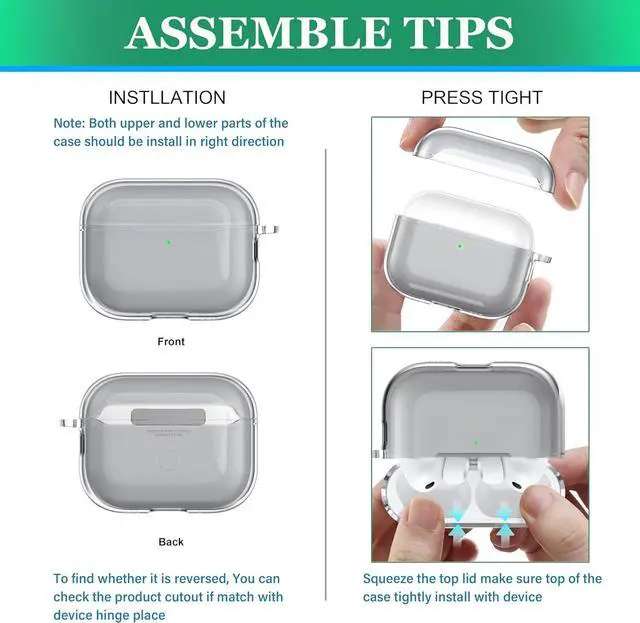 ASSEMBLE TIPS

INSTLLATION

Note: Both upper and lower parts of the case should be install in right direction

Front

Back

To find whether it is reversed, You can check the product cutout if match with device hinge place

PRESS TIGHT

Squeeze the top lid make sure top of the case tightly install with device