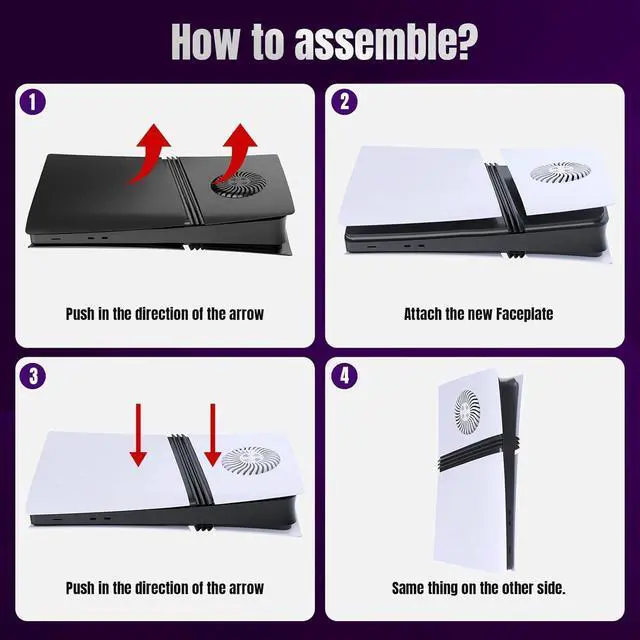 How to assemble?

1

Push in the direction of the arrow

2

Attach the new Faceplate

3

Push in the direction of the arrow

4

Same thing on the other side.