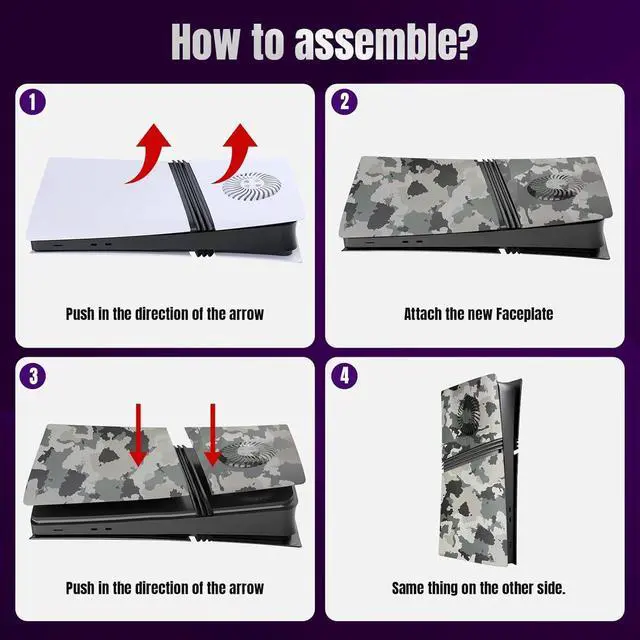 How to assemble?

1

Push in the direction of the arrow

2

Attach the new Faceplate

3

Push in the direction of the arrow

4

Same thing on the other side.