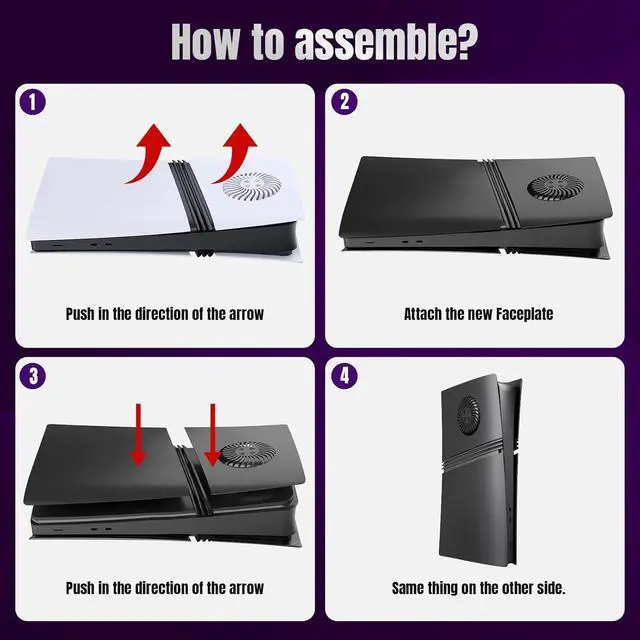 How to assemble?

1

Push in the direction of the arrow

2

Attach the new Faceplate

3

Push in the direction of the arrow

4

Same thing on the other side.