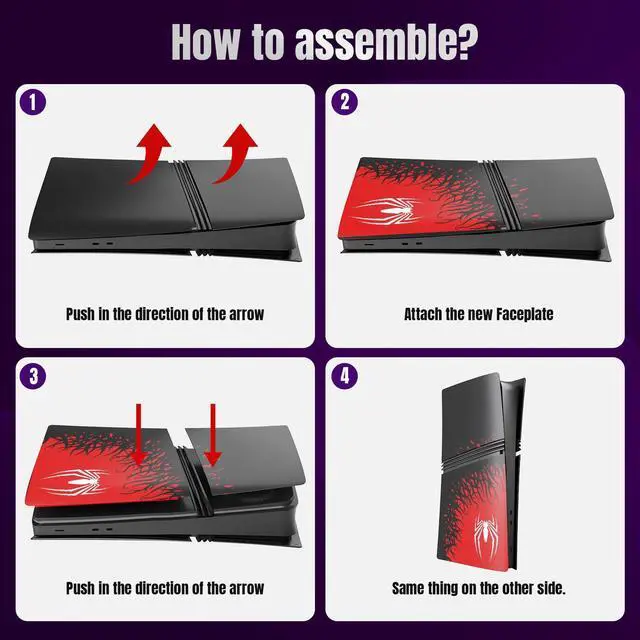 How to assemble?

1

Push in the direction of the arrow

2

Attach the new Faceplate

3

Push in the direction of the arrow

4

Same thing on the other side.