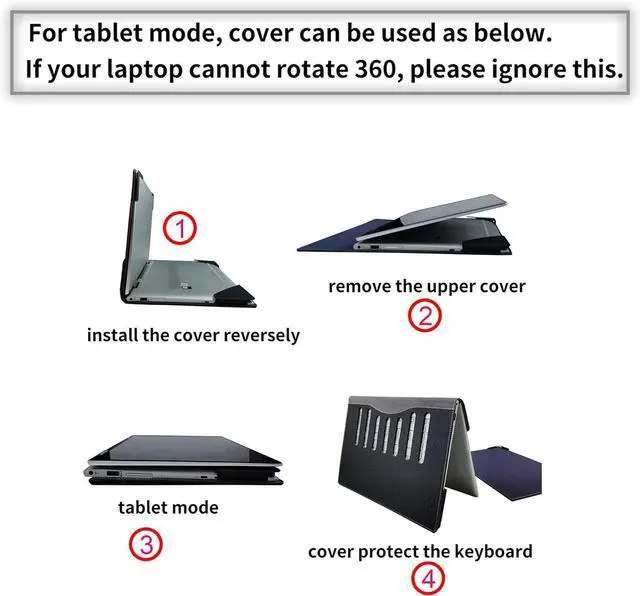 For tablet mode, cover can be used as below.
If your laptop cannot rotate 360, please ignore this.

1
install the cover reversely

remove the upper cover
2

tablet mode
3

cover protect the keyboard
4