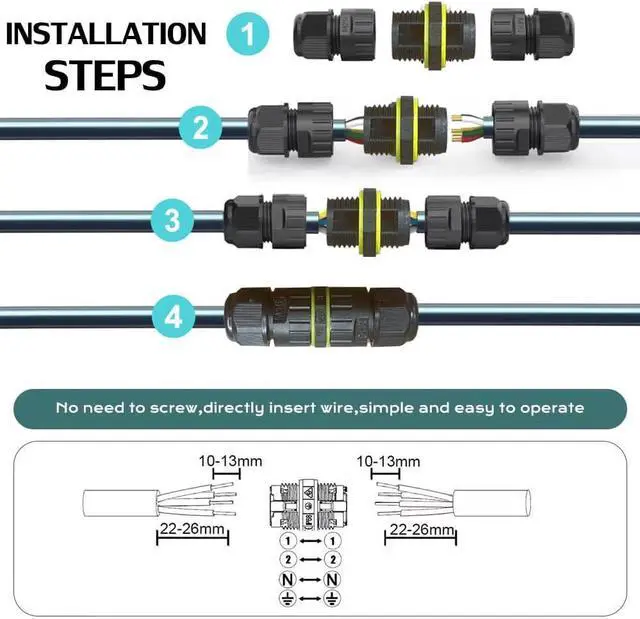 INSTALLATION STEPS

1

2

3

4

No need to screw,directly insert wire,simple and easy to operate

10-13mm

22-26mm

10-13mm

22-26mm

1 ⟷ 1

2 ⟷ 2

N ⟷ N

⏚ ⟷ ⏚