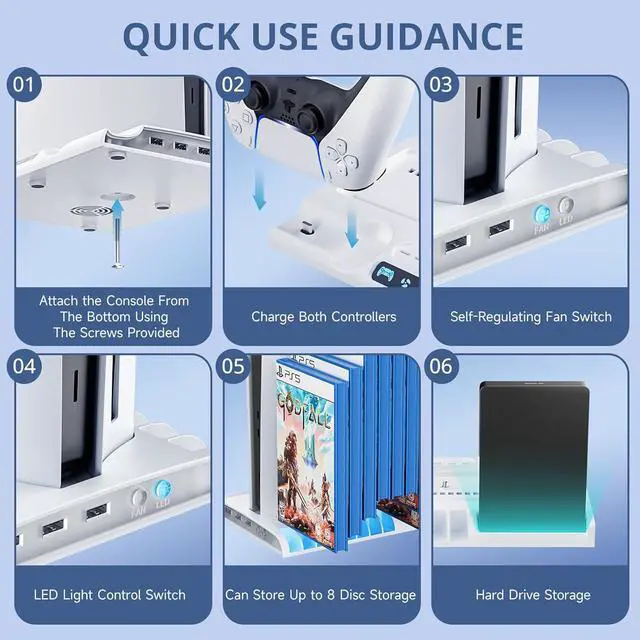 QUICK USE GUIDANCE

01

Attach the Console From The Bottom Using The Screws Provided

02

Charge Both Controllers

03

FAN LED

Self-Regulating Fan Switch

04

FAN LED

LED Light Control Switch

05

PS5

PS5

GODFALL

Can Store Up to 8 Disc Storage

06

Hard Drive Storage