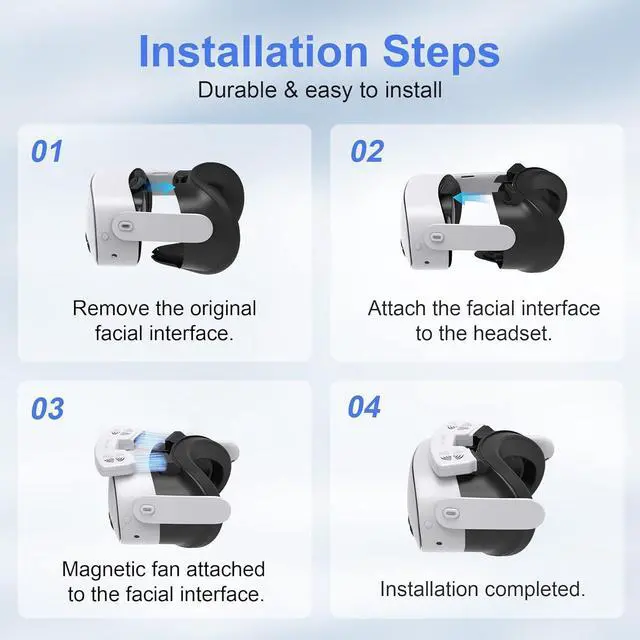 Installation Steps
Durable & easy to install

01

Remove the original facial interface.

02

Attach the facial interface to the headset.

03

Magnetic fan attached to the facial interface.

04

Installation completed.