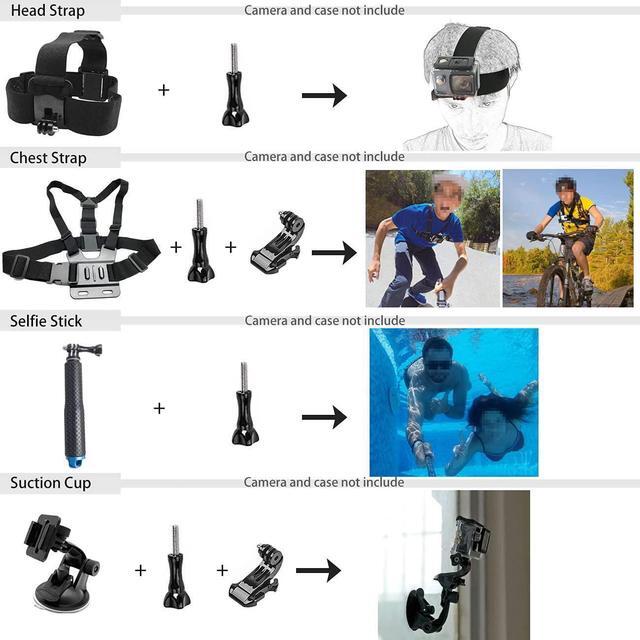 Head Strap

Camera and case not include

+

Chest Strap

Camera and case not include

+ +

Selfie Stick

Camera and case not include

+

Suction Cup

Camera and case not include

+ +